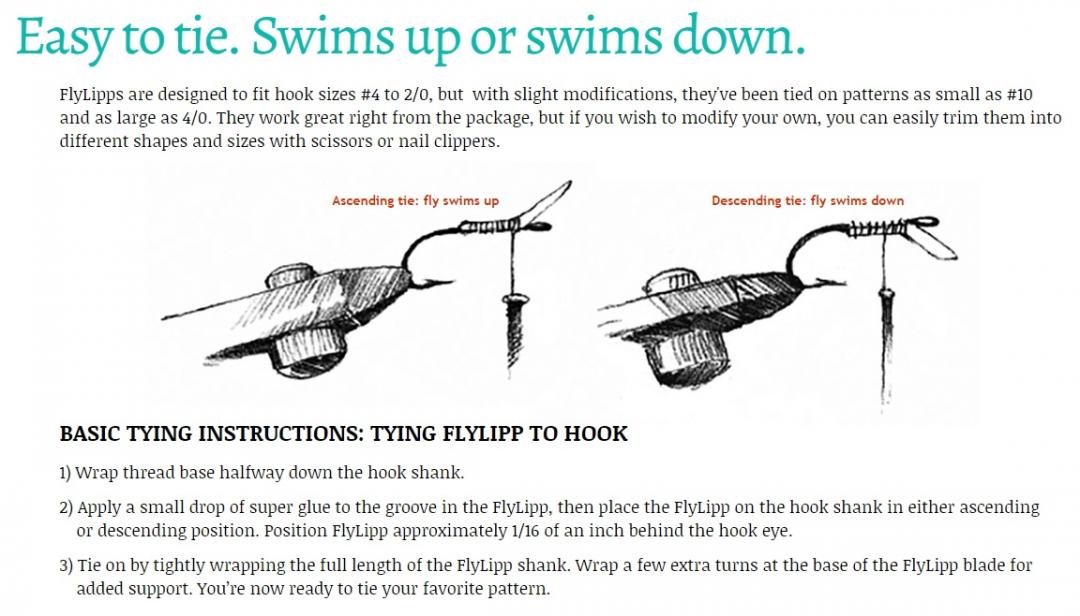 Easy to tie. Swims up or swims down.

FlyLipps are designed to fit hook sizes #4 to 2/0, but with slight modifications, they've been tied on patterns as small as #10 and as large as 4/0. They work great right from the package, but if you wish to modify your own, you can easily trim them into different shapes and sizes with scissors or nail clippers.

Ascending tie: fly swims up

Descending tie: fly swims down

BASIC TYING INSTRUCTIONS: TYING FLYLIPP TO HOOK

1) Wrap thread base halfway down the hook shank.

2) Apply a small drop of super glue to the groove in the FlyLipp, then place the FlyLipp on the hook shank in either ascending or descending position. Position FlyLipp approximately 1/16 of an inch behind the hook eye.

3) Tie on by tightly wrapping the full length of the FlyLipp shank. Wrap a few extra turns at the base of the FlyLipp blade for added support. You're now ready to tie your favorite pattern.